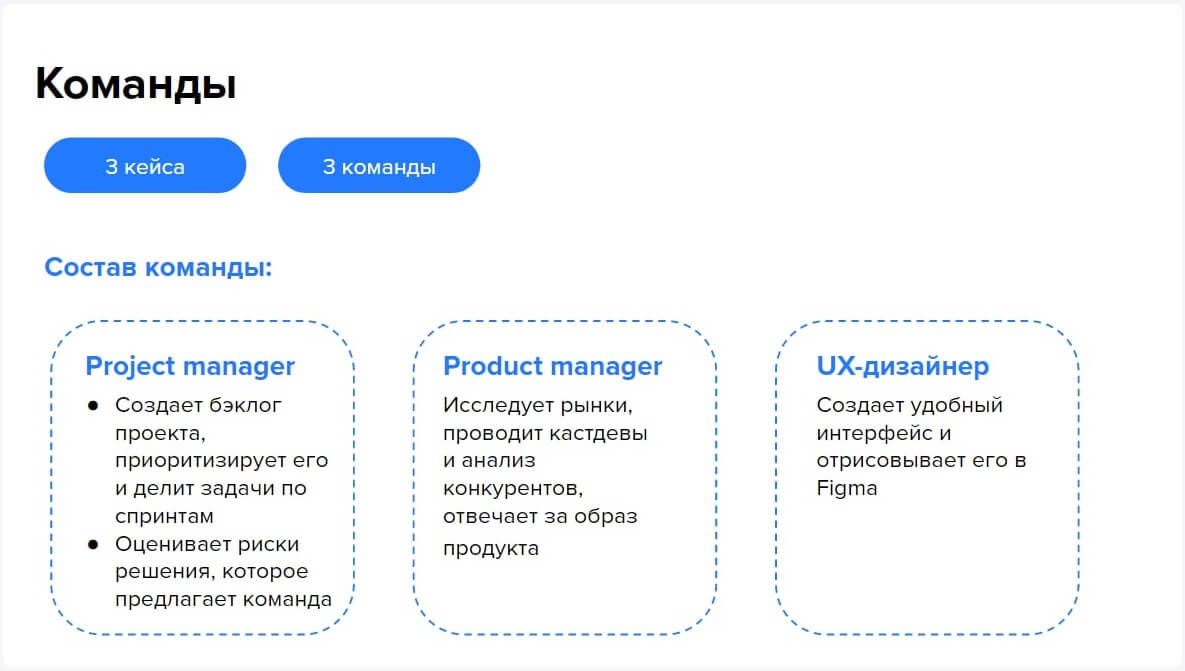 Команды

3 кейса

3 команды

Состав команды:

Project manager

• Создает бэклог проекта, приоритизирует его и делит задачи по спринтам
• Оценивает риски решения, которое предлагает команда

Product manager

Исследует рынки, проводит кастдевы и анализ конкурентов, отвечает за образ продукта

UX-дизайнер

Создает удобный интерфейс и отрисовывает его в Figma