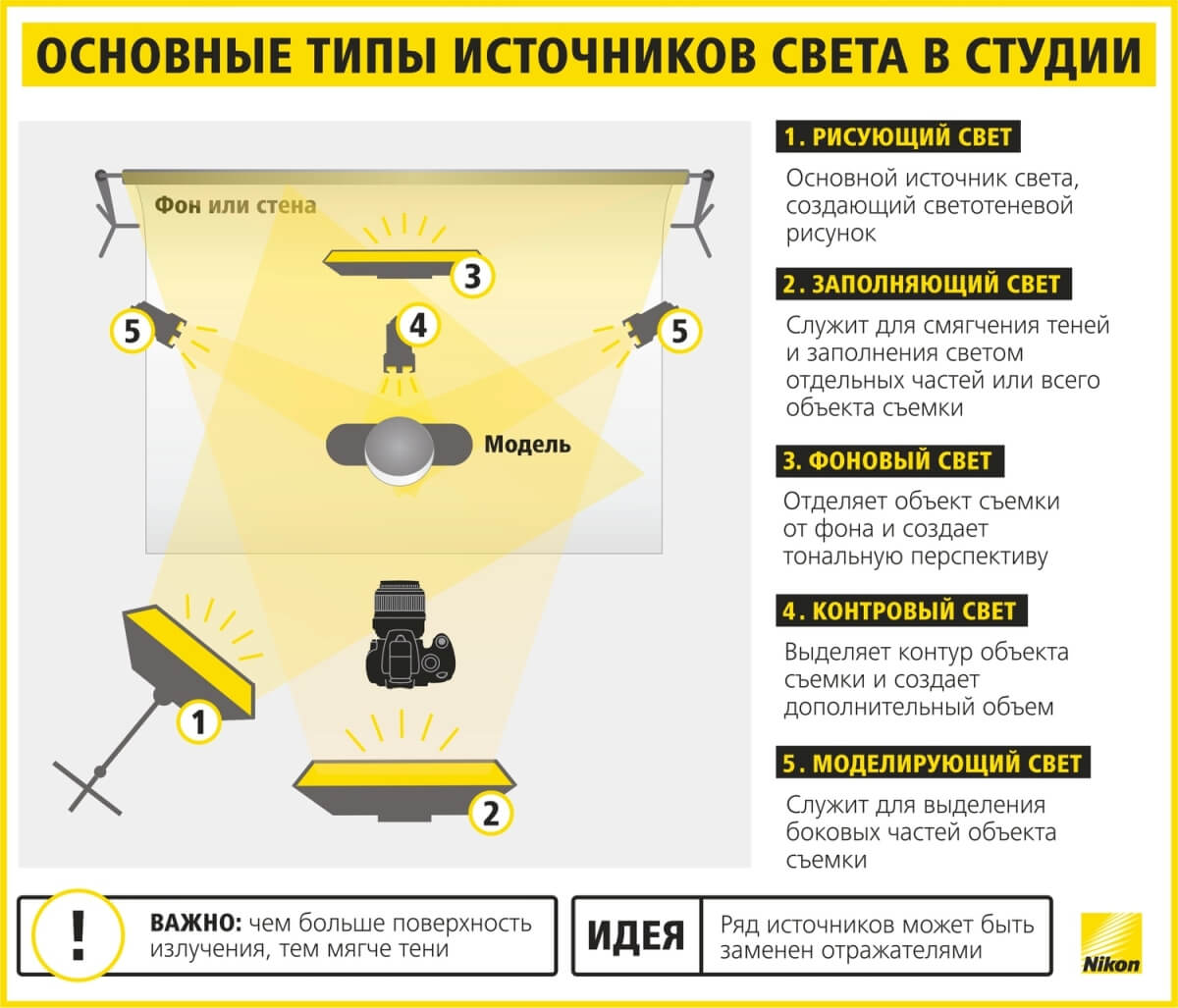 ОСНОВНЫЕ ТИПЫ ИСТОЧНИКОВ СВЕТА В СТУДИИ

Фон или стена

3

5

4

5

Модель

1

2

1. РИСУЮЩИЙ СВЕТ

Основной источник света, создающий светотеневой рисунок

2. ЗАПОЛНЯЮЩИЙ СВЕТ

Служит для смягчения теней и заполнения светом отдельных частей или всего объекта съемки

3. ФОНОВЫЙ СВЕТ

Отделяет объект съемки от фона и создает тональную перспективу

4. КОНТРОВЫЙ СВЕТ

Выделяет контур объекта съемки и создает дополнительный объем

5. МОДЕЛИРУЮЩИЙ СВЕТ

Служит для выделения боковых частей объекта съемки

!

ВАЖНО: чем больше поверхность излучения, тем мягче тени

ИДЕЯ

Ряд источников может быть заменен отражателями

Nikon