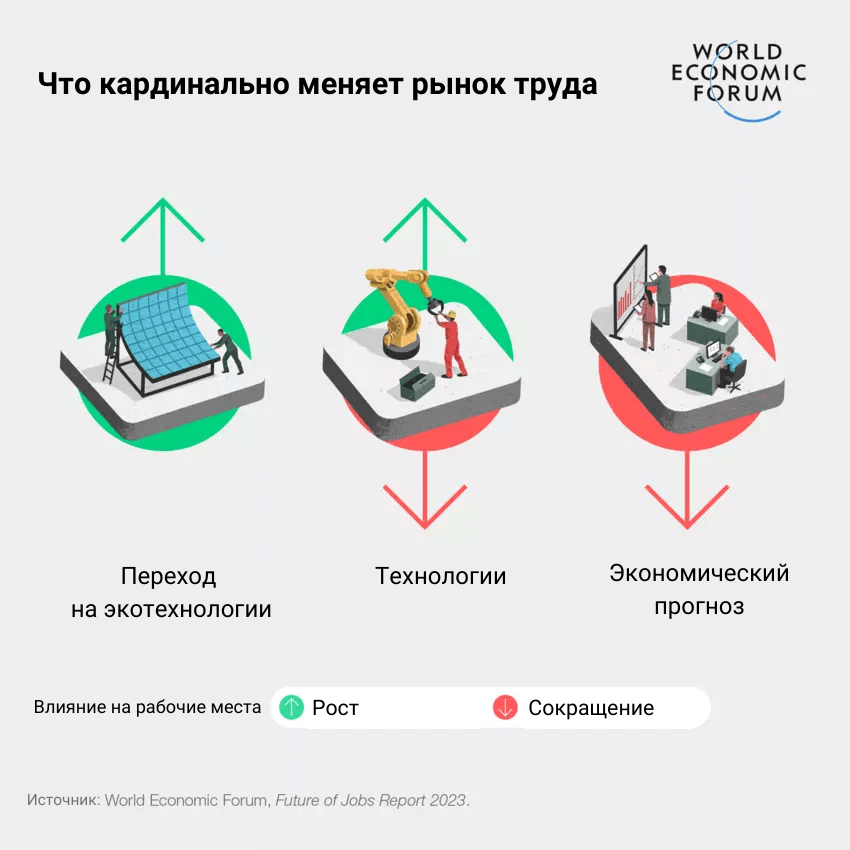 Что кардинально меняет рынок труда

WORLD ECONOMIC FORUM

Переход на экотехнологии

Технологии

Экономический прогноз

Влияние на рабочие места Рост Сокращение

Источник: World Economic Forum, Future of Jobs Report 2023.