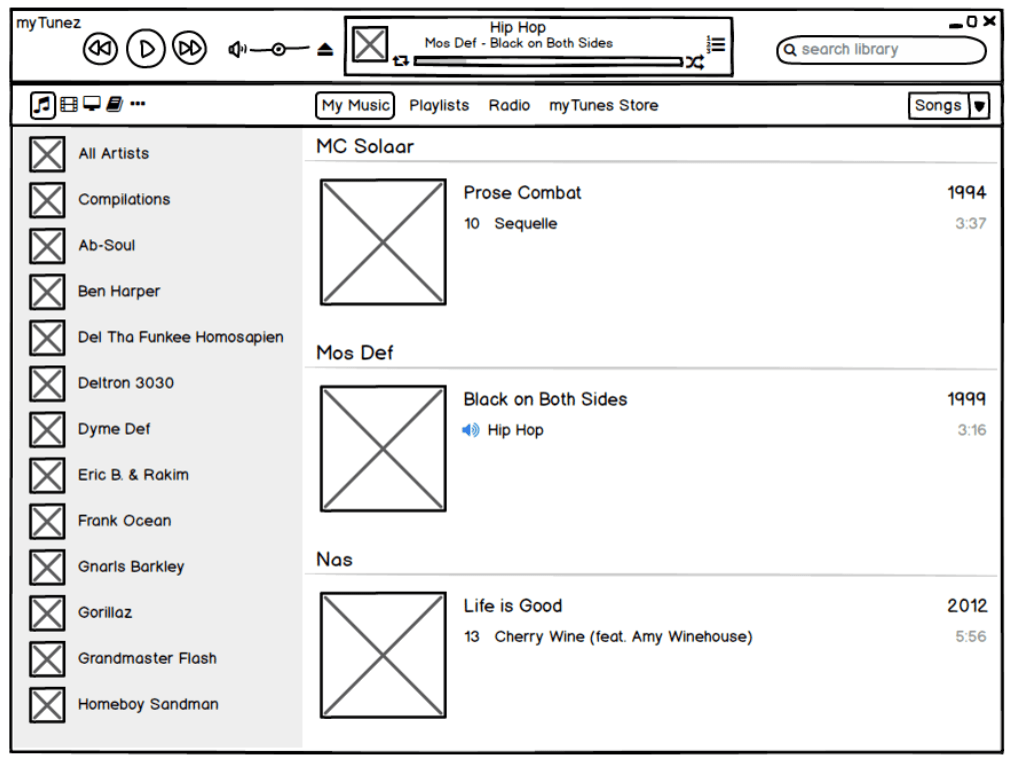 myTunez

Hip Hop
Mos Def - Black on Both Sides

search library

My Music Playlists Radio myTunes Store Songs

All Artists
Compilations
Ab-Soul
Ben Harper
Del Tha Funkee Homosapien
Deltron 3030
Dyme Def
Eric B. & Rakim
Frank Ocean
Gnarls Barkley
Gorillaz
Grandmaster Flash
Homeboy Sandman

MC Solaar

Prose Combat 1994
10 Sequelle 3:37

Mos Def

Black on Both Sides 1999
Hip Hop 3:16

Nas

Life is Good 2012
13 Cherry Wine (feat. Amy Winehouse) 5:56