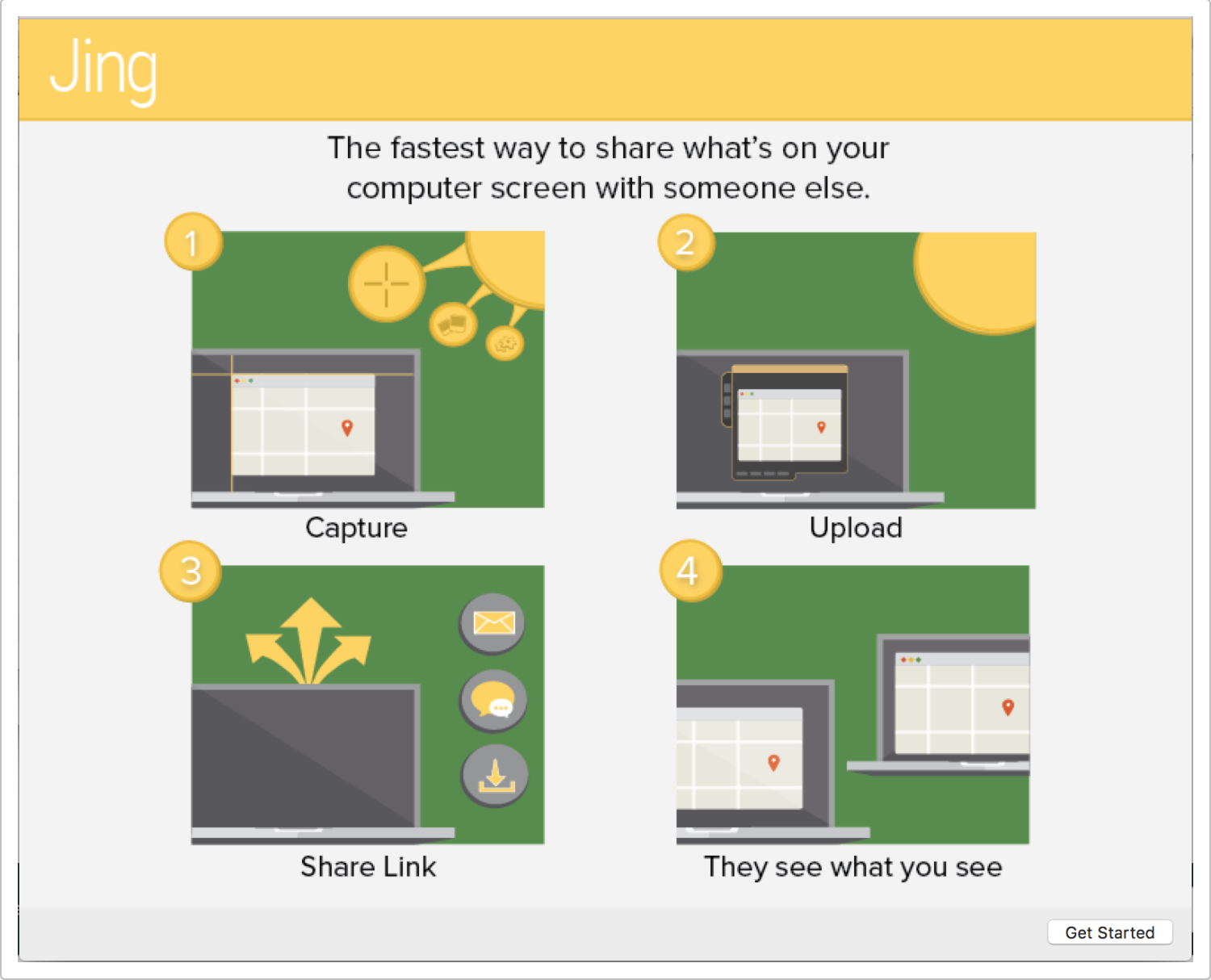 Jing

The fastest way to share what's on your computer screen with someone else.

1

Capture

2

Upload

3

Share Link

4

They see what you see

Get Started